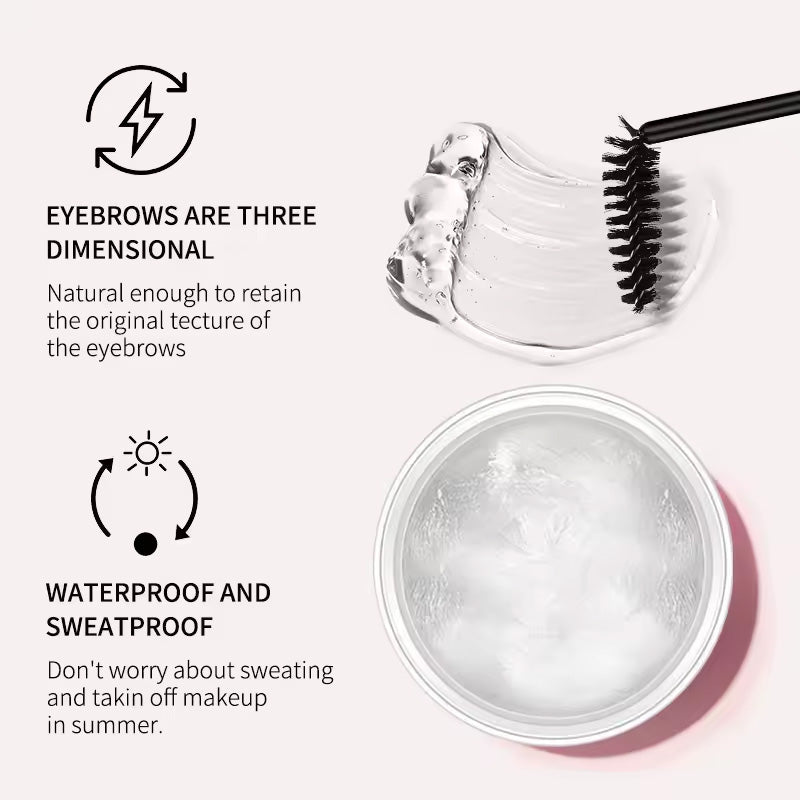 EYEBROWS ARE THREE DIMENSIONAL

Natural enough to retain the original tecture of the eyebrows

WATERPROOF AND SWEATPROOF

Don't worry about sweating and takin off makeup in summer.